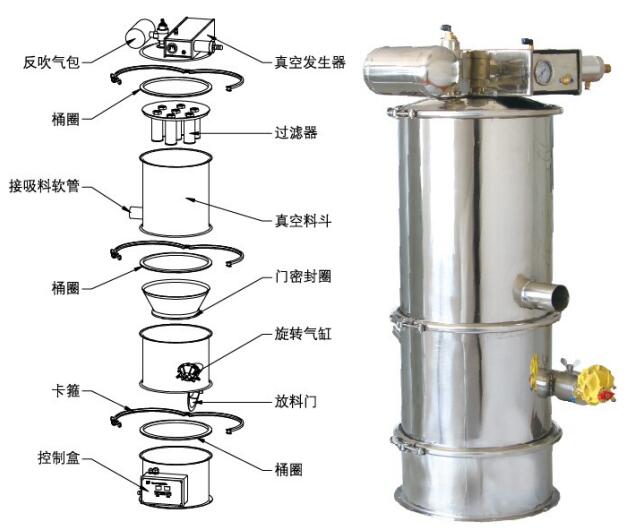 反吹气包
真空发生器
桶圈
过滤器
接吸料软管
真空料斗
桶圈
门密封圈
旋转气缸
卡箍
放料门
控制盒
桶圈