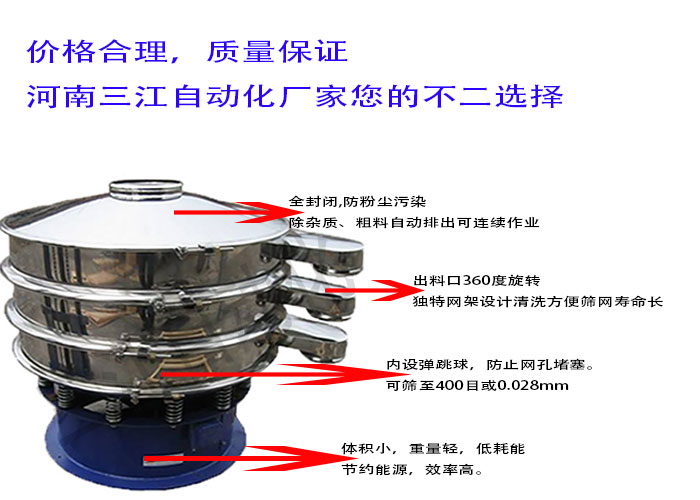 价格合理，质量保证
河南三江自动化厂家您的不二选择

全封闭,防粉尘污染
除杂质、粗料自动排出可连续作业

出料口360度旋转
独特网架设计清洗方便筛网寿命长

内设弹跳球，防止网孔堵塞。
可筛至400目或0.028mm

体积小，重量轻，低耗能
节约能源，效率高。